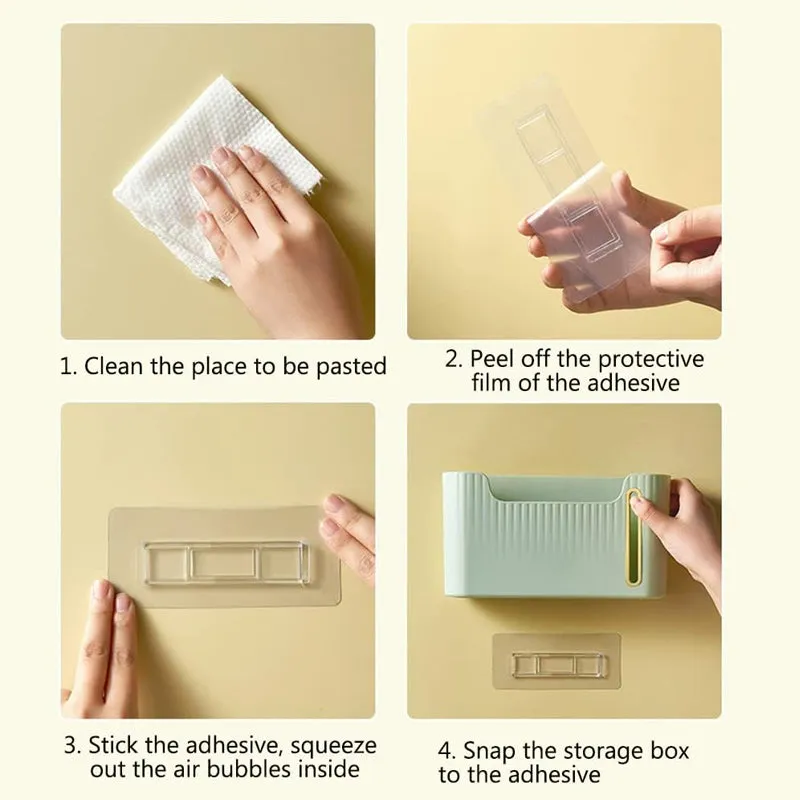 1. Clean the place to be pasted

2. Peel off the protective film of the adhesive

3. Stick the adhesive, squeeze out the air bubbles inside

4. Snap the storage box to the adhesive