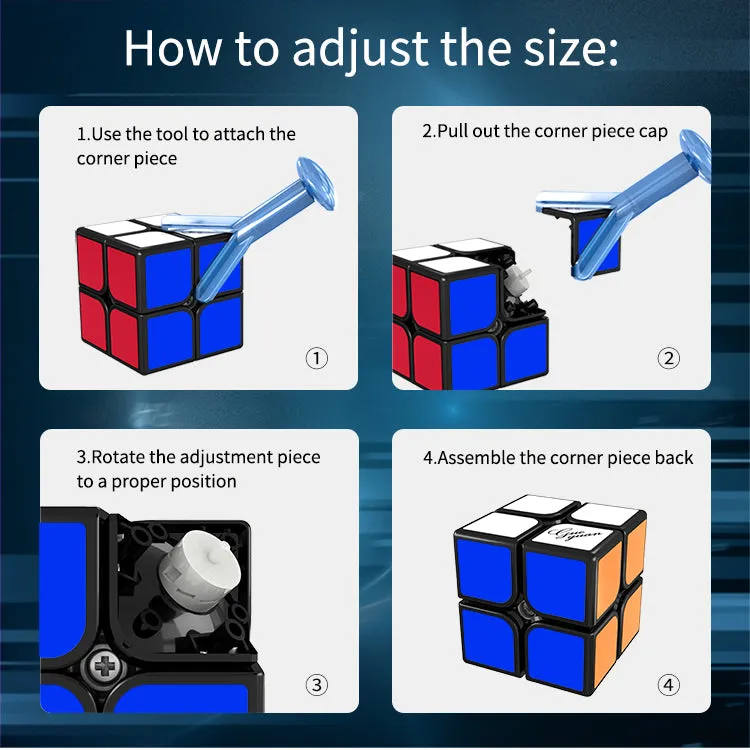 How to adjust the size:

1.Use the tool to attach the corner piece

①

2.Pull out the corner piece cap

②

3.Rotate the adjustment piece to a proper position

③

4.Assemble the corner piece back

Guo Guan

④